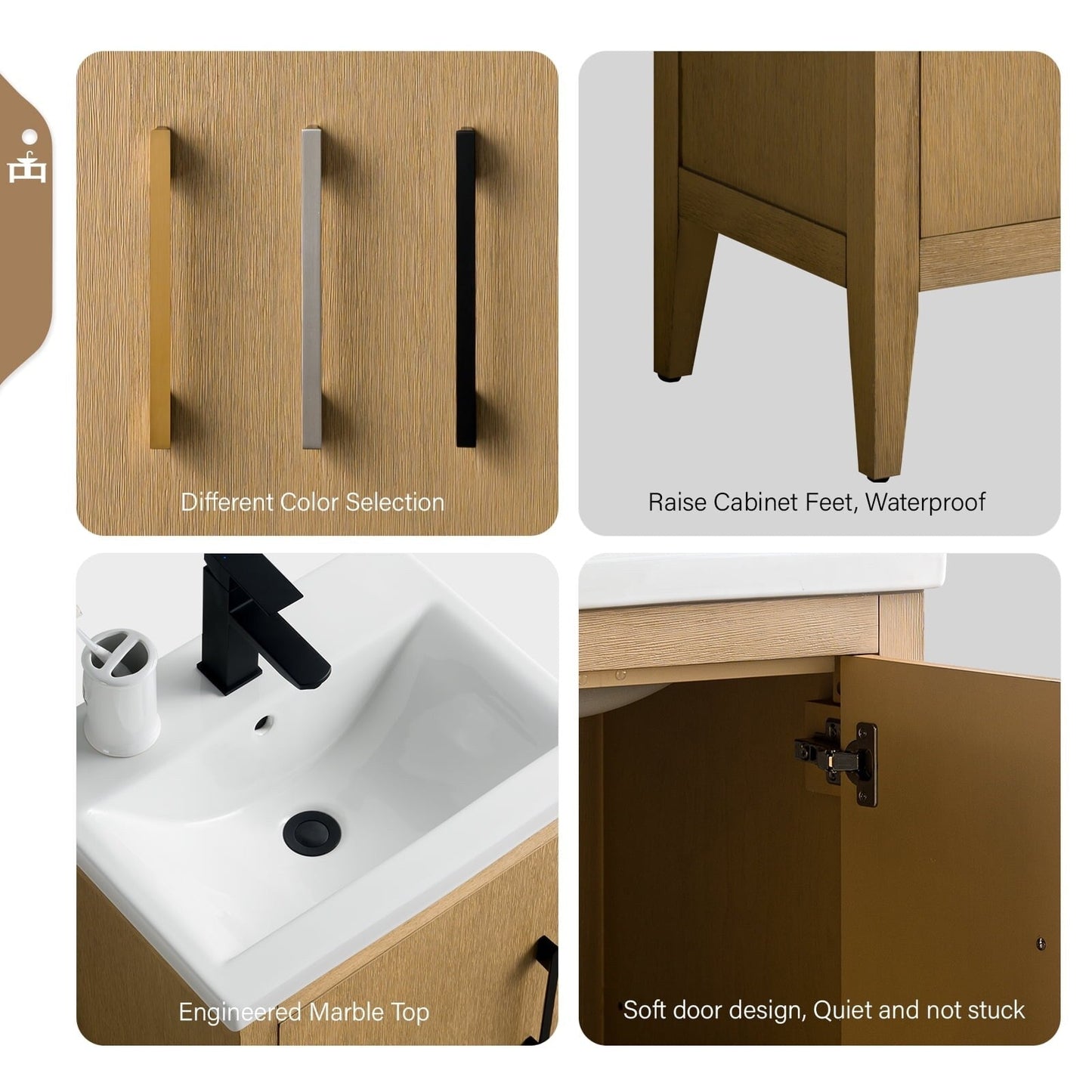 Different Color Selection

Raise Cabinet Feet, Waterproof

Engineered Marble Top

Soft door design, Quiet and not stuck