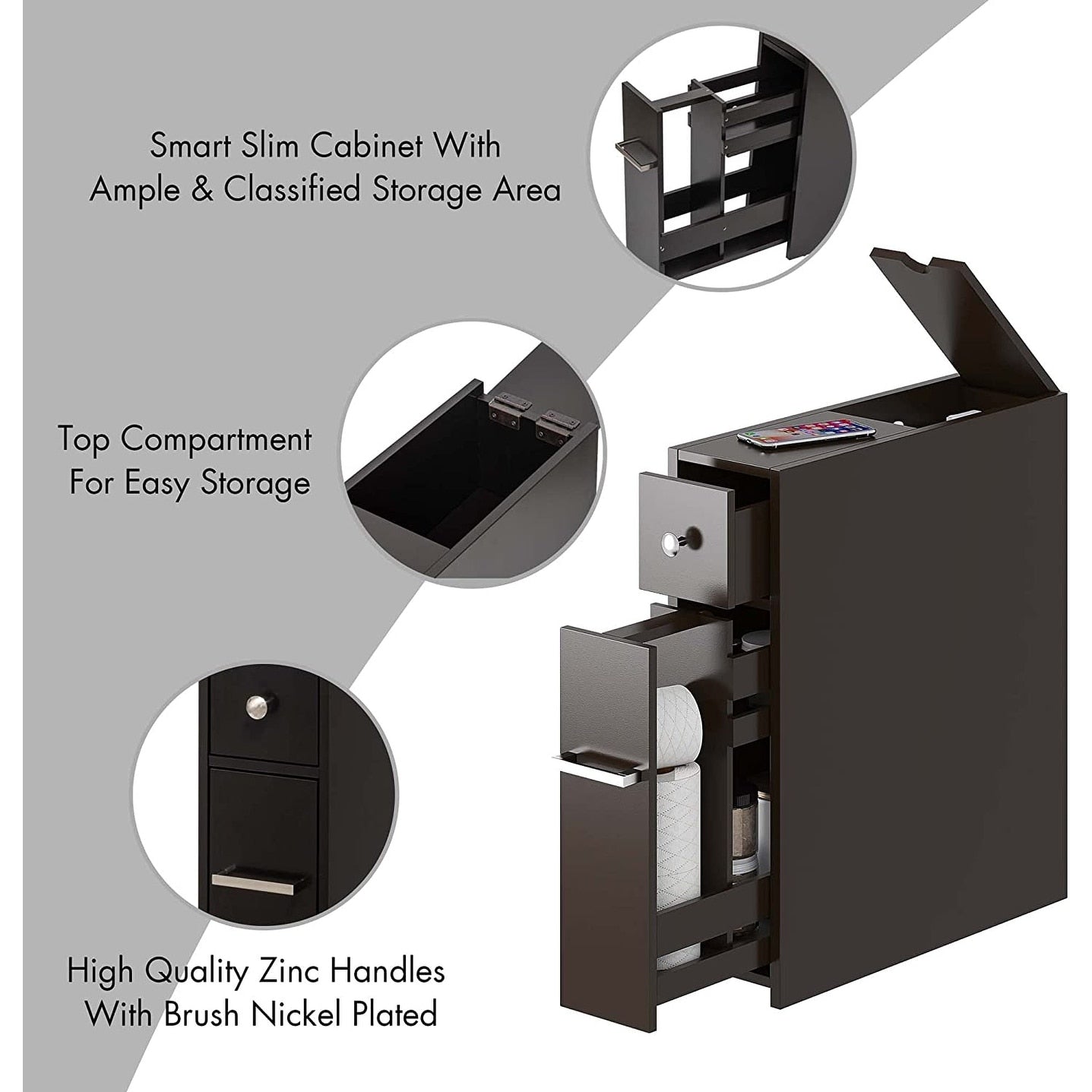 Smart Slim Cabinet With Ample & Classified Storage Area

Top Compartment For Easy Storage

High Quality Zinc Handles With Brush Nickel Plated