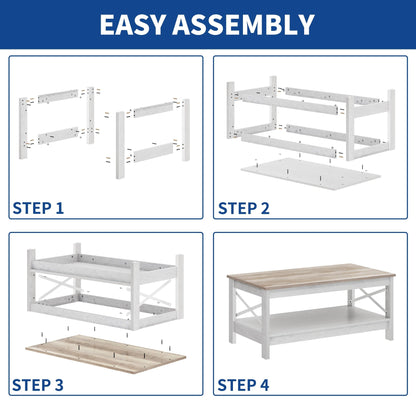 EASY ASSEMBLY

STEP 1

STEP 2

STEP 3

STEP 4