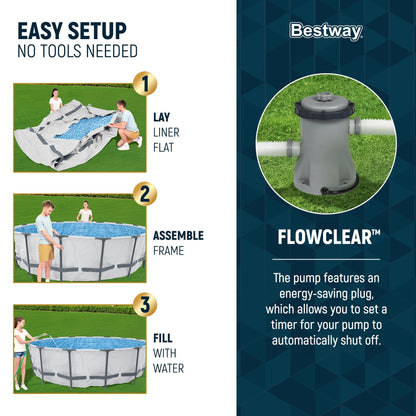 EASY SETUP
NO TOOLS NEEDED

1
LAY
LINER
FLAT

2
ASSEMBLE
FRAME

3
FILL
WITH
WATER

Bestway

FLOWCLEAR™

The pump features an energy-saving plug, which allows you to set a timer for your pump to automatically shut off.