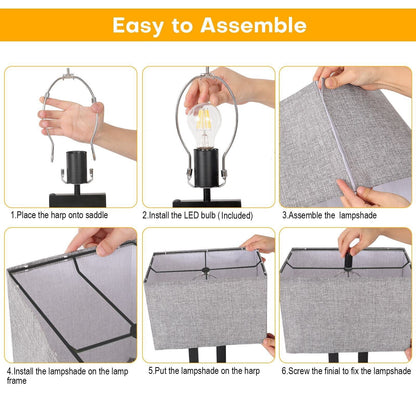 Easy to Assemble

1.Place the harp onto saddle

2.Install the LED bulb ( Included)

3.Assemble the lampshade

4.Install the lampshade on the lamp frame

5.Put the lampshade on the harp

6.Screw the finial to fix the lampshade